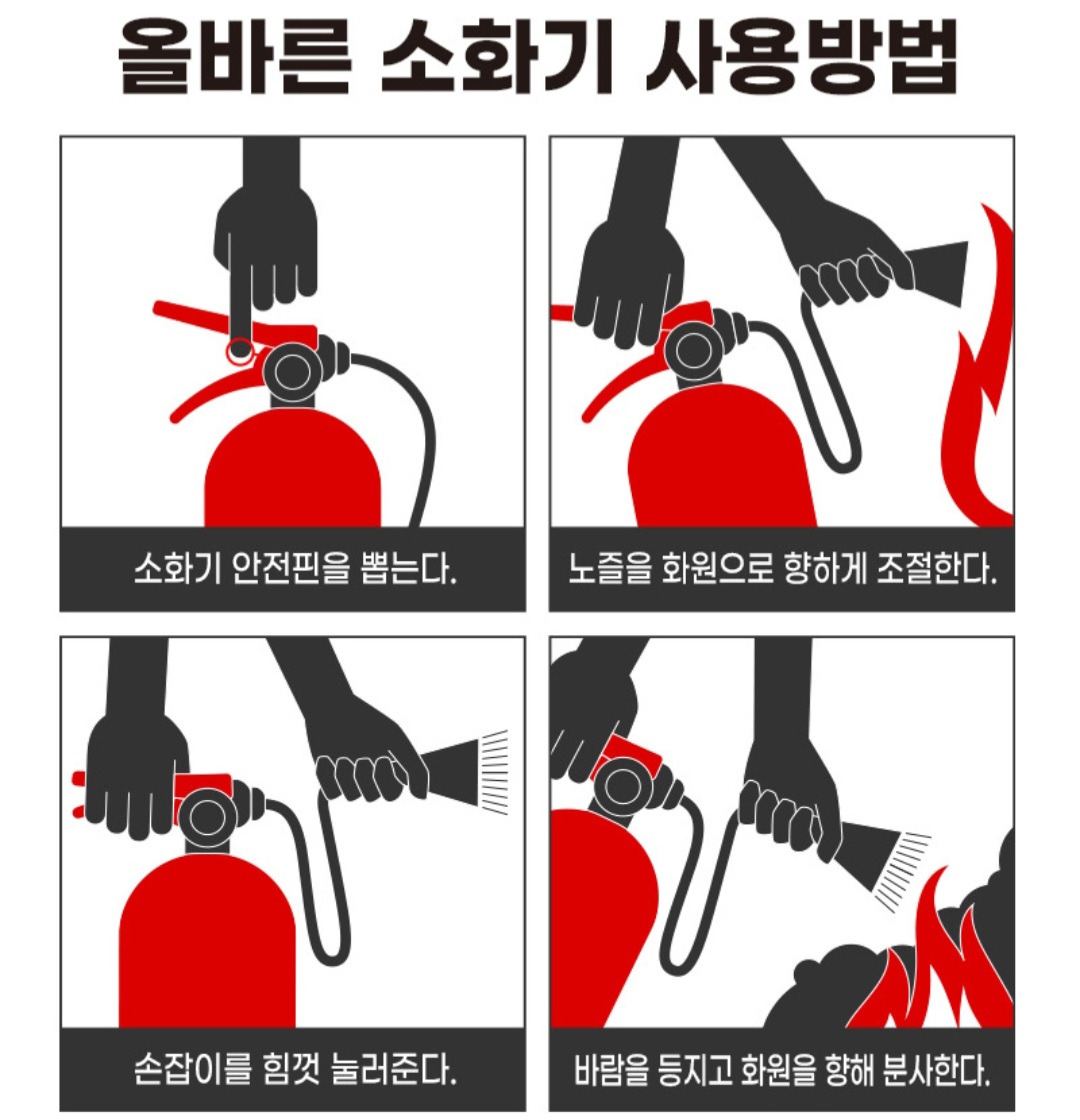 올바른 소화기 사용방법

소화기 안전핀을 뽑는다.

노즐을 화원으로 향하게 조절한다.

손잡이를 힘껏 눌러준다.

바람을 등지고 화원을 향해 분사한다.